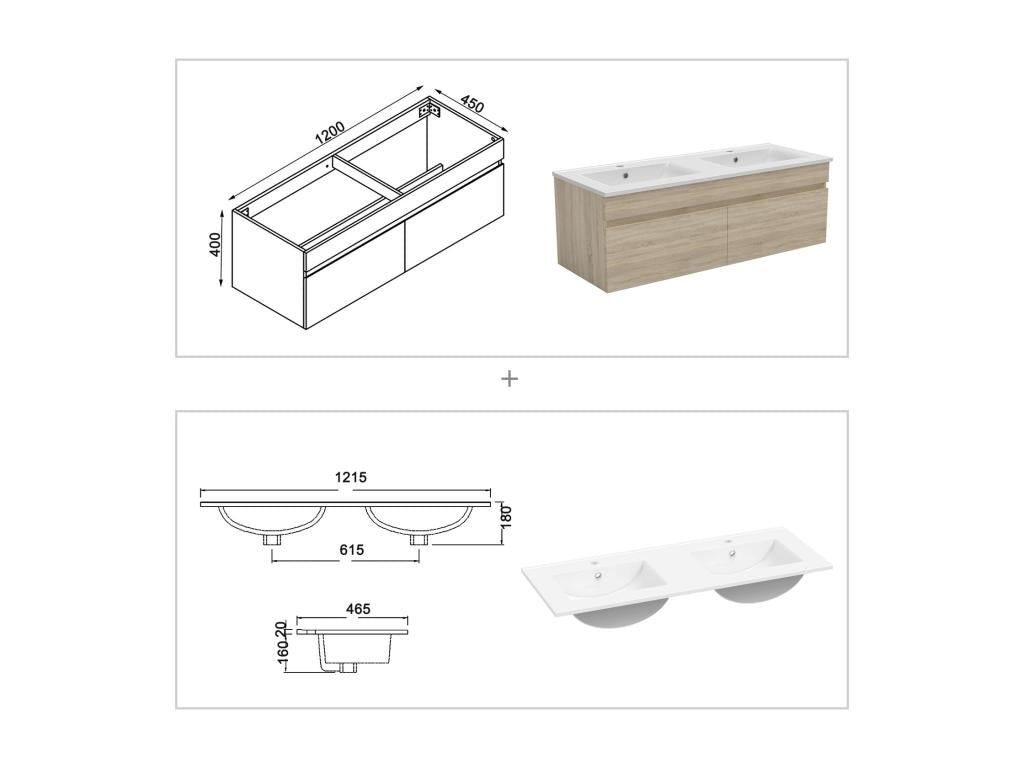 1200
450
400

+

1215
180
615
465
20
160