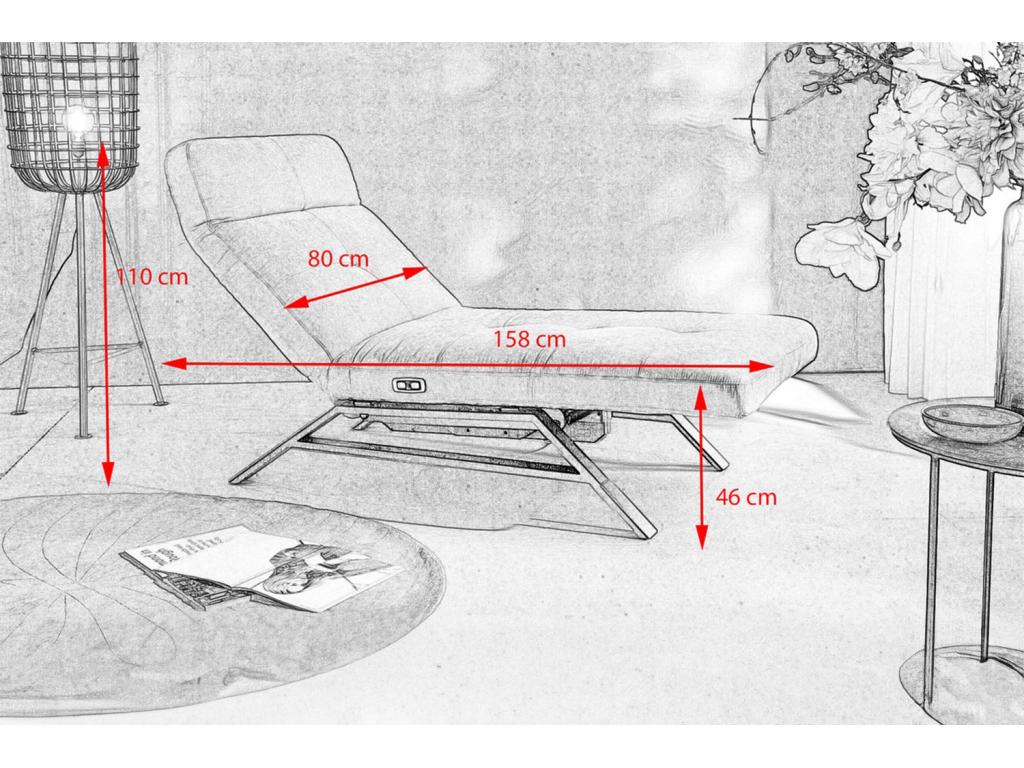 110 cm

80 cm

158 cm

46 cm