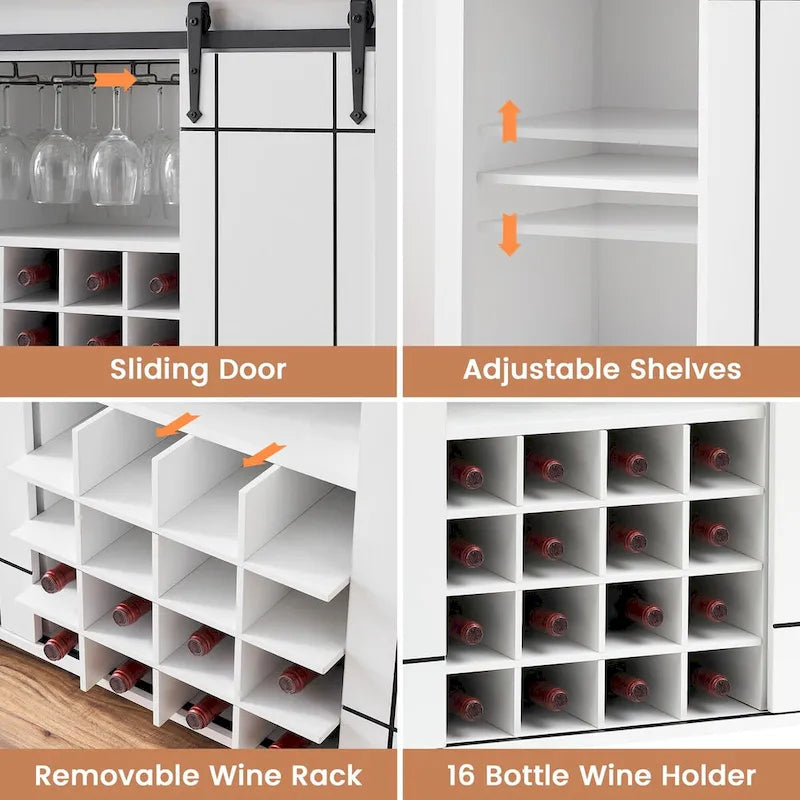 Sliding Door

Adjustable Shelves

Removable Wine Rack

16 Bottle Wine Holder