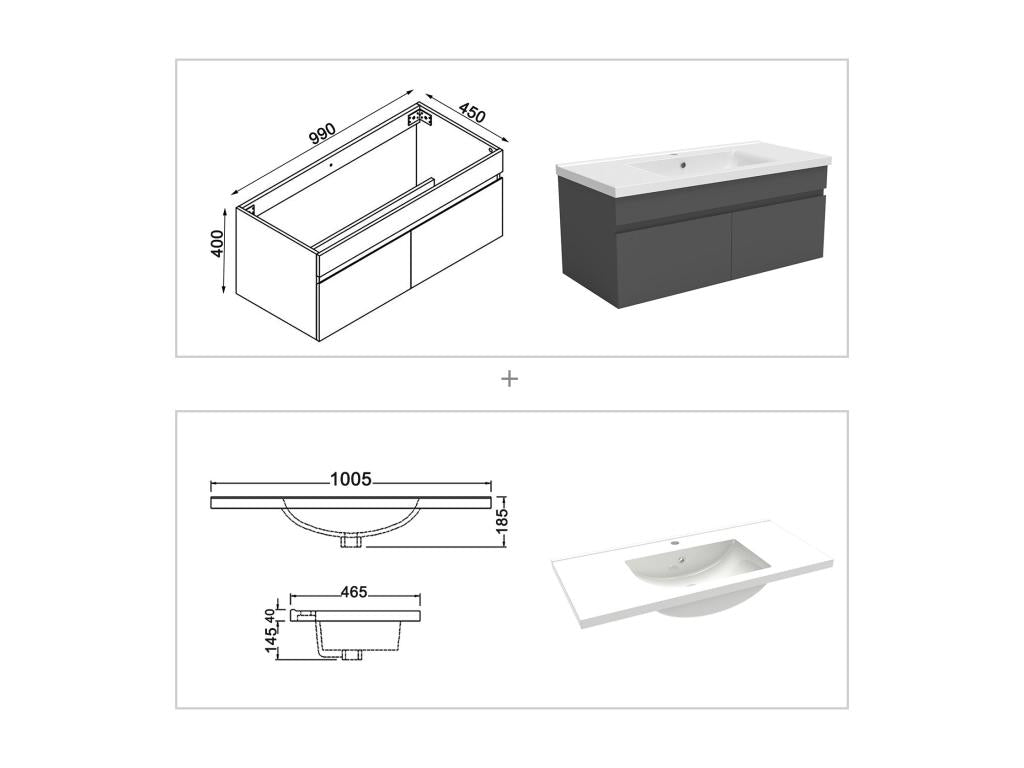 990
450
400

+

1005
185
465
40
145