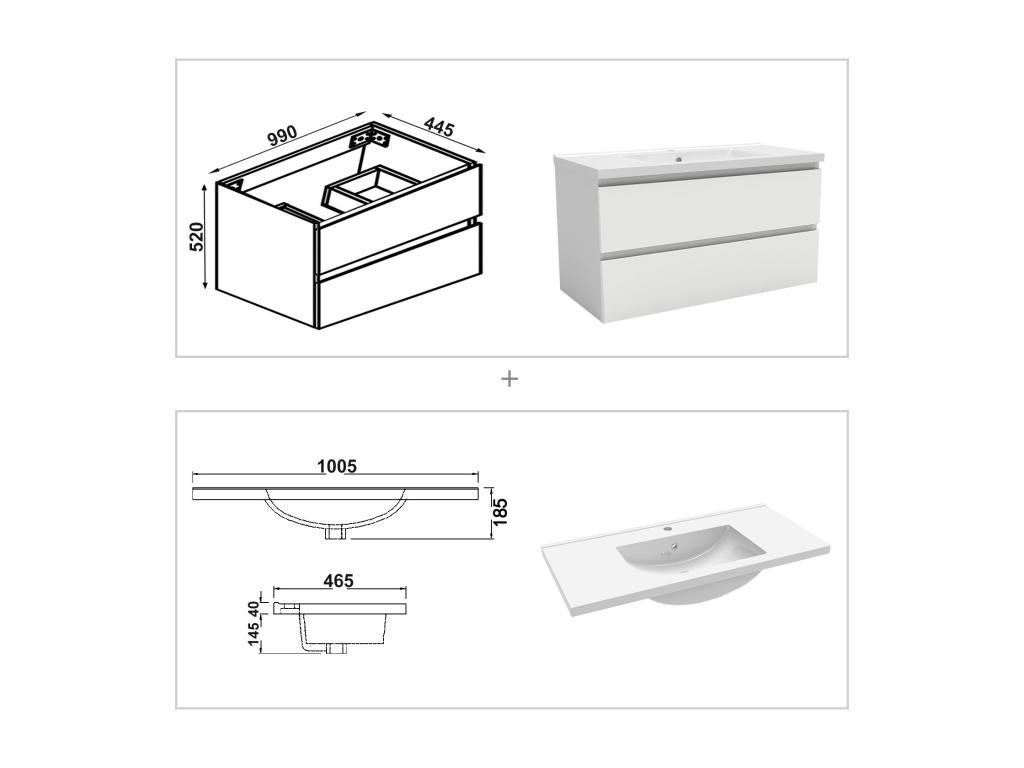 990
445
520
+
1005
185
465
40
145